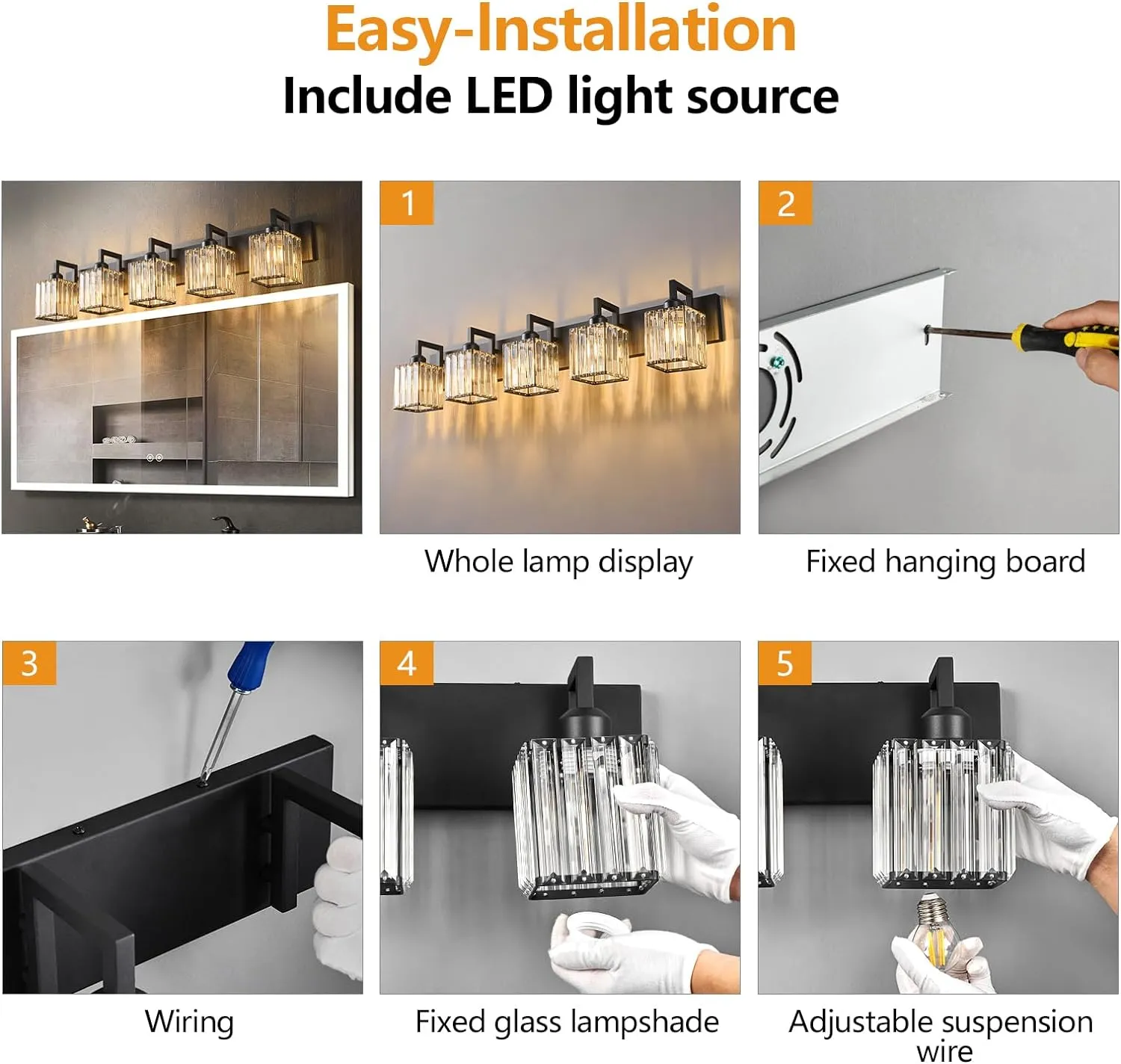 Easy-Installation
Include LED light source

1
Whole lamp display

2
Fixed hanging board

3
Wiring

4
Fixed glass lampshade

5
Adjustable suspension wire